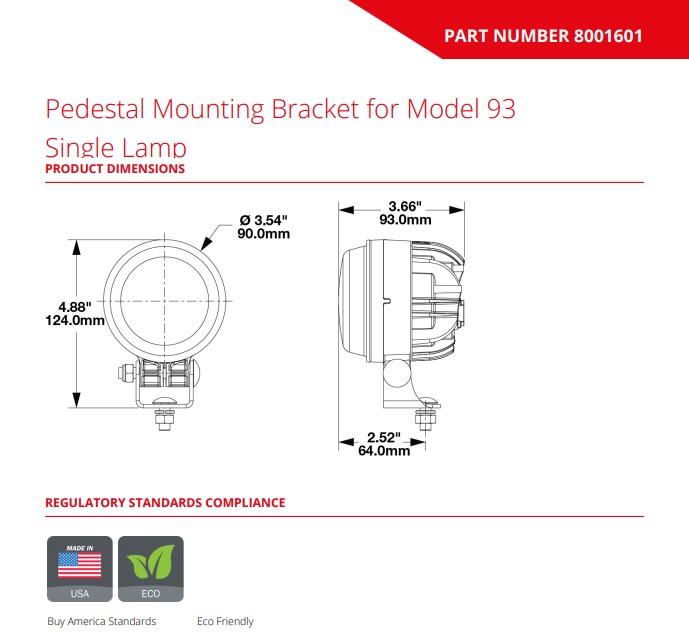 PART NUMBER 8001601

Pedestal Mounting Bracket for Model 93 Single Lamp

PRODUCT DIMENSIONS

Ø 3.54"
90.0mm

4.88"
124.0mm

3.66"
93.0mm

2.52"
64.0mm

REGULATORY STANDARDS COMPLIANCE

MADE IN
USA

ECO

Buy America Standards

Eco Friendly